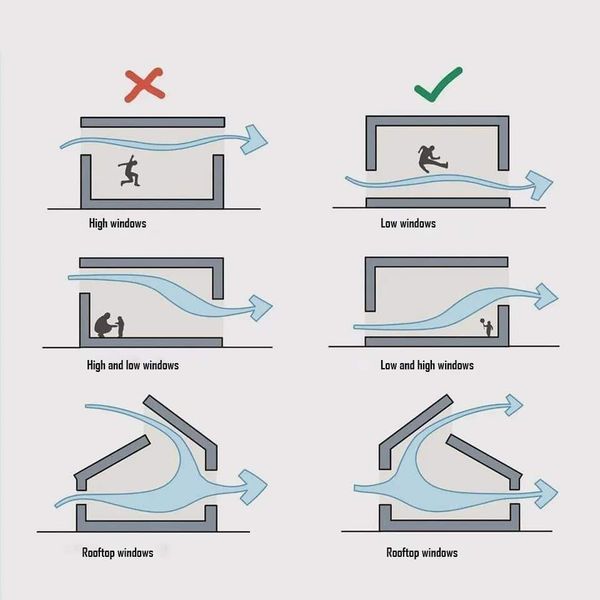 High windows

Low windows

High and low windows

Low and high windows

Rooftop windows

Rooftop windows